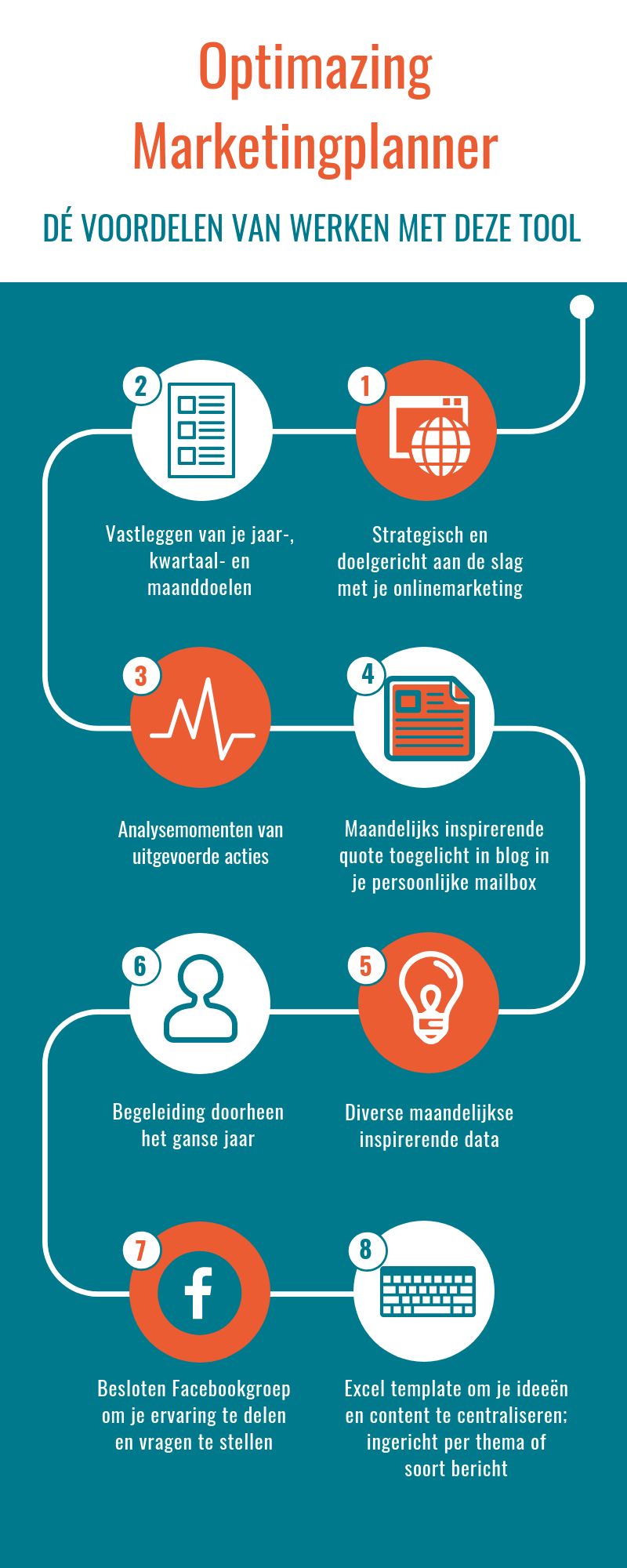 Optimazing Marketingplanner

DÉ VOORDELEN VAN WERKEN MET DEZE TOOL

1

Strategisch en doelgericht aan de slag met je onlinemarketing

2

Vastleggen van je jaar-, kwartaal- en maanddoelen

3

Analysemomenten van uitgevoerde acties

4

Maandelijks inspirerende quote toegelicht in blog in je persoonlijke mailbox

5

Diverse maandelijkse inspirerende data

6

Begeleiding doorheen het ganse jaar

7

Besloten Facebookgroep om je ervaring te delen en vragen te stellen

8

Excel template om je ideeën en content te centraliseren; ingericht per thema of soort bericht